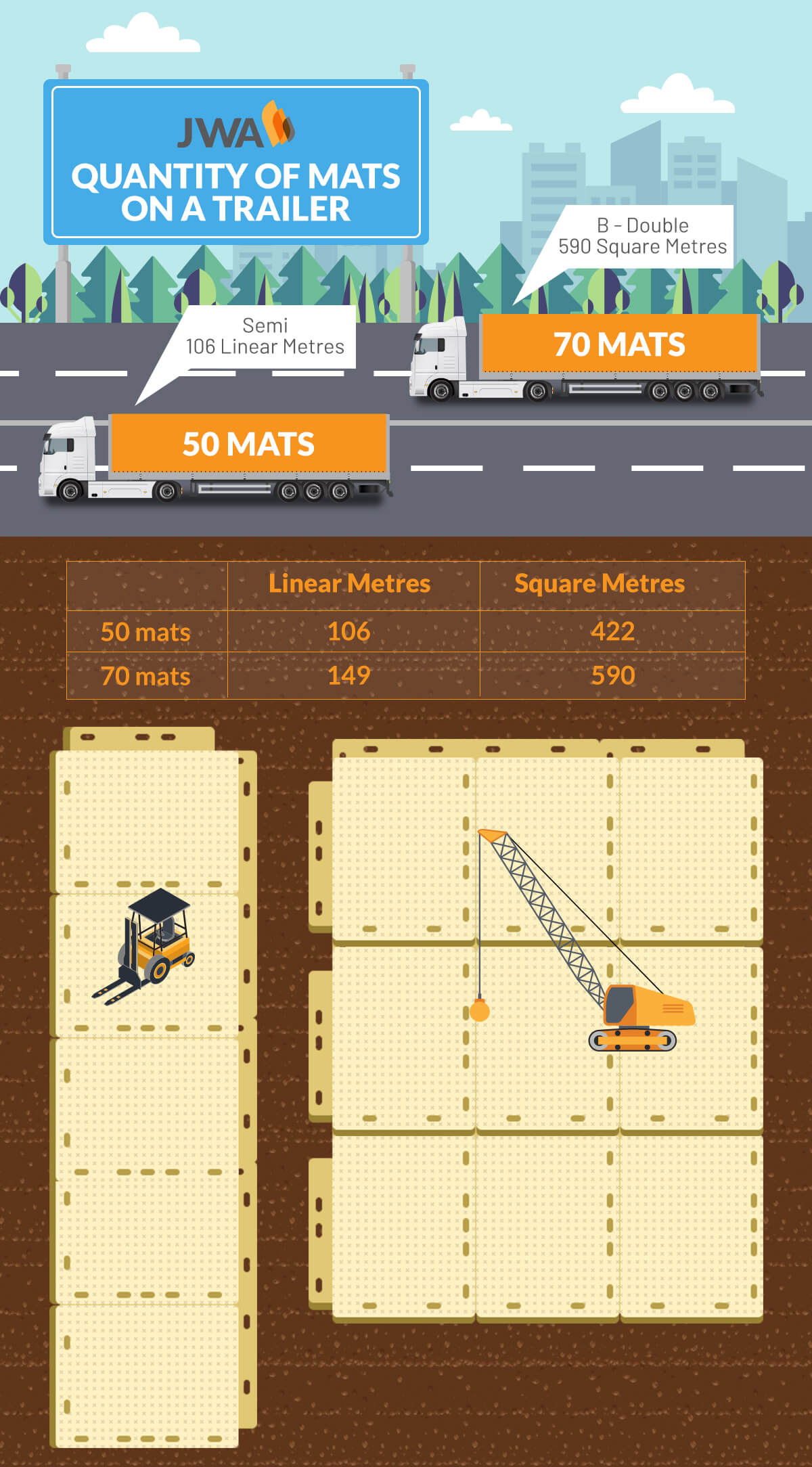 JWA

QUANTITY OF MATS ON A TRAILER

B - Double
590 Square Metres

70 MATS

Semi
106 Linear Metres

50 MATS

| | Linear Metres | Square Metres |
|---|---|---|
| 50 mats | 106 | 422 |
| 70 mats | 149 | 590 |